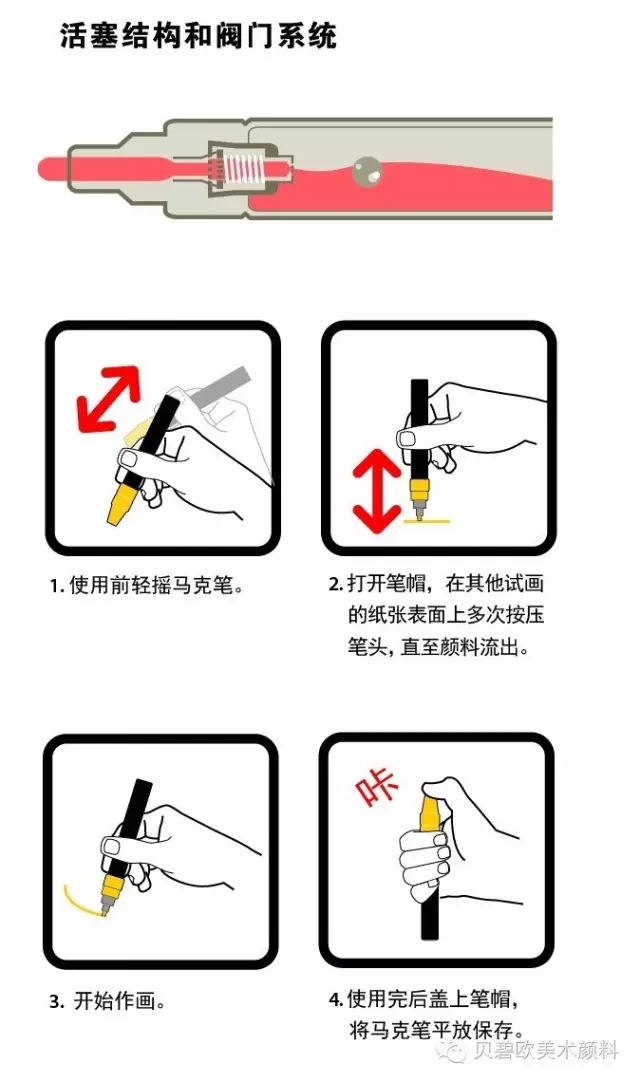 活塞结构和阀门系统

1. 使用前轻摇马克笔。

2. 打开笔帽，在其他试画的纸张表面上多次按压笔头，直至颜料流出。

3. 开始作画。

咔

4. 使用完后盖上笔帽，将马克笔平放保存。

贝碧欧美术颜料